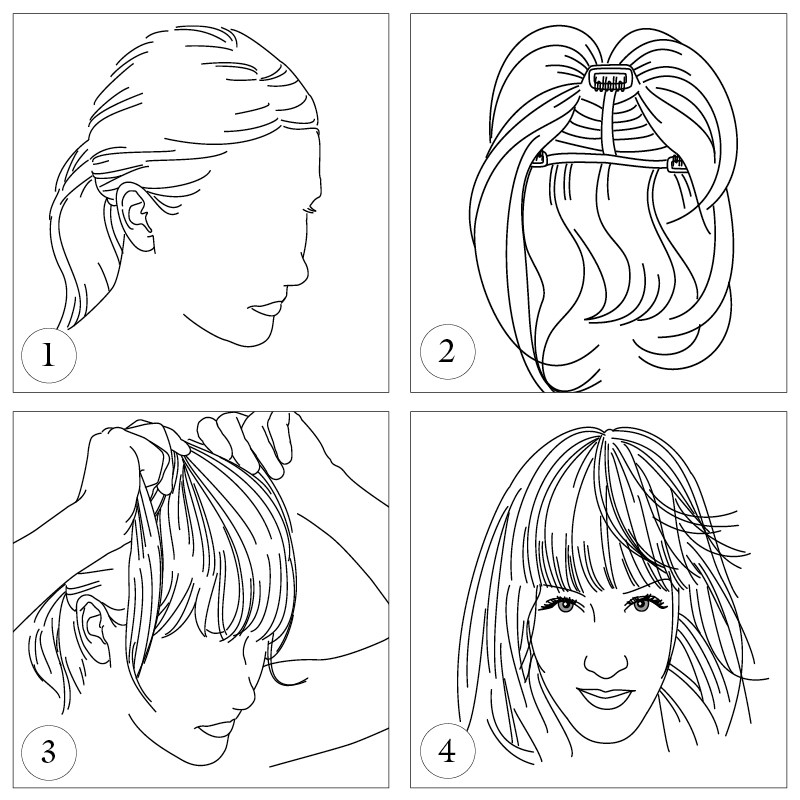 1

2

3

4